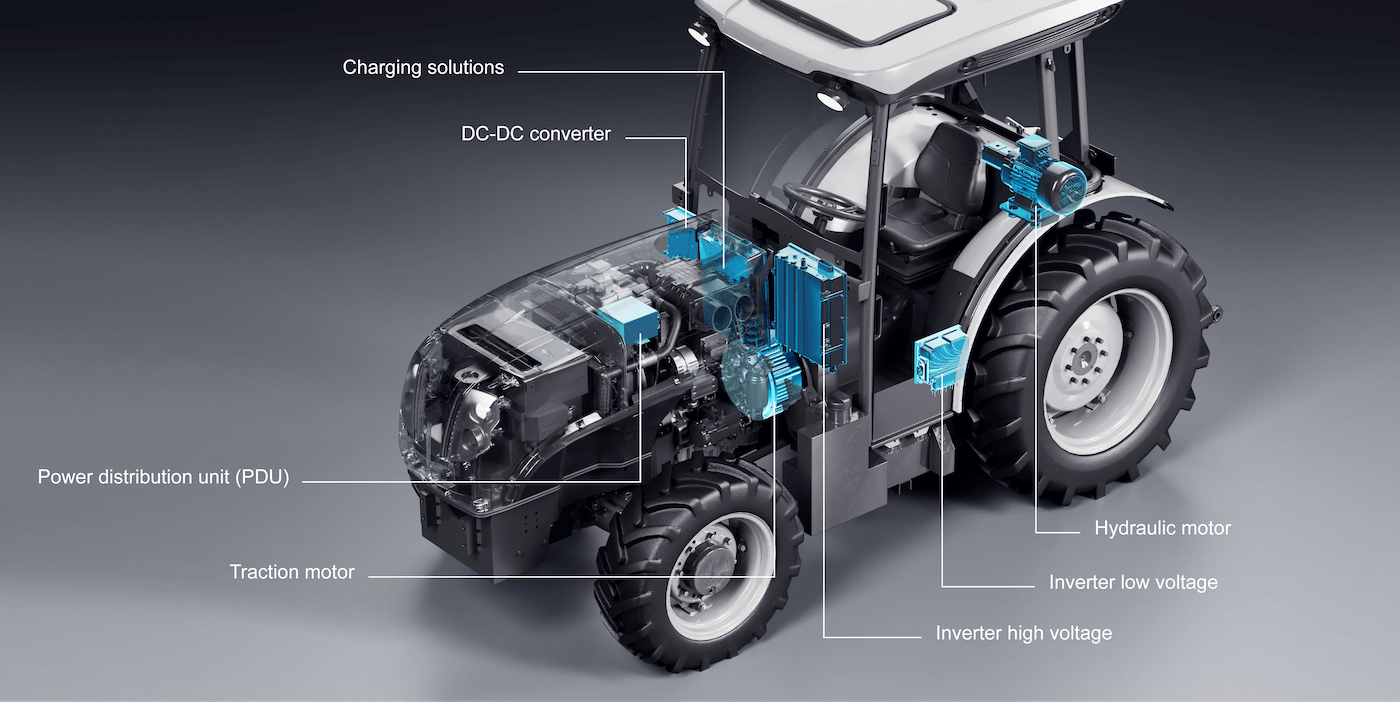 Charging solutions

DC-DC converter

Power distribution unit (PDU)

Traction motor

Hydraulic motor

Inverter low voltage

Inverter high voltage